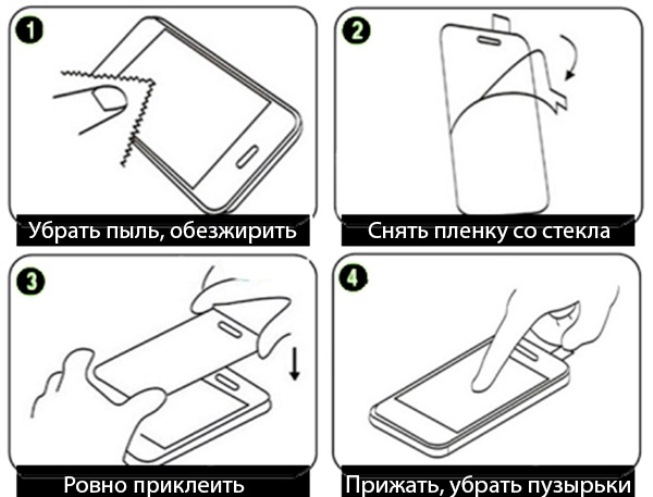 1
Убрать пыль, обезжирить

2
Снять пленку со стекла

3
Ровно приклеить

4
Прижать, убрать пузырьки